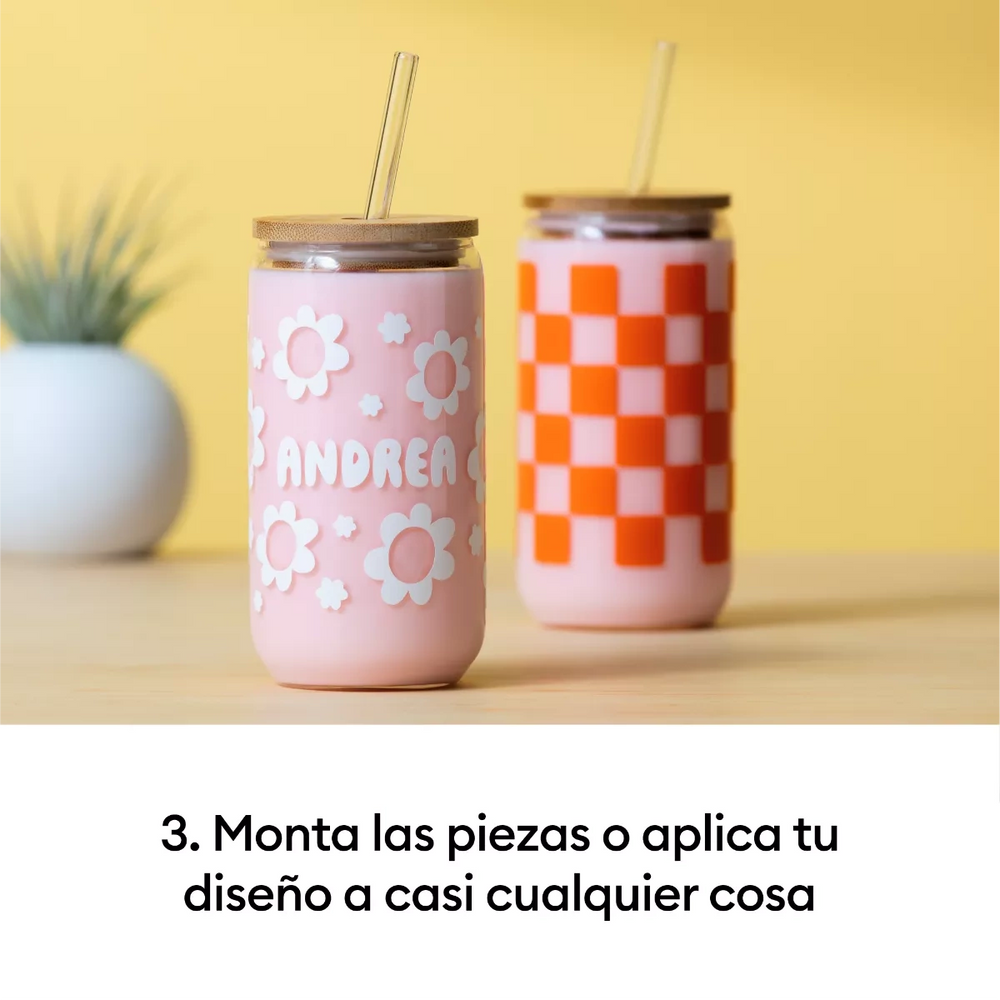 ANDREA

3. Monta las piezas o aplica tu diseño a casi cualquier cosa